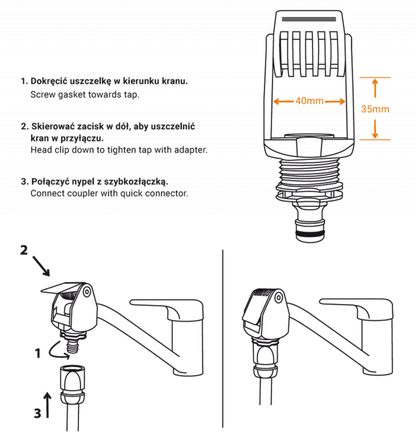 1. Dokręcić uszczelkę w kierunku kranu.
Screw gasket towards tap.

2. Skierować zacisk w dół, aby uszczelnić kran w przyłączu.
Head clip down to tighten tap with adapter.

3. Połączyć nypel z szybkozłączką.
Connect coupler with quick connector.

40mm

35mm

2

1

3