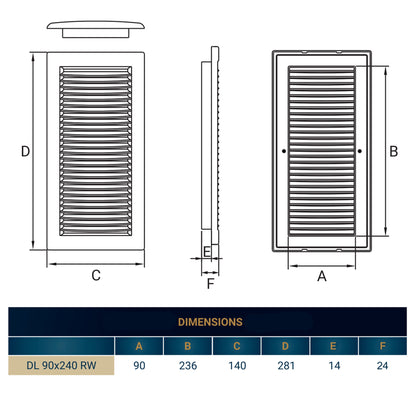 D

C

E

F

B

A

DIMENSIONS

|  | A | B | C | D | E | F |
|---|---|---|---|---|---|---|
| DL 90x240 RW | 90 | 236 | 140 | 281 | 14 | 24 |