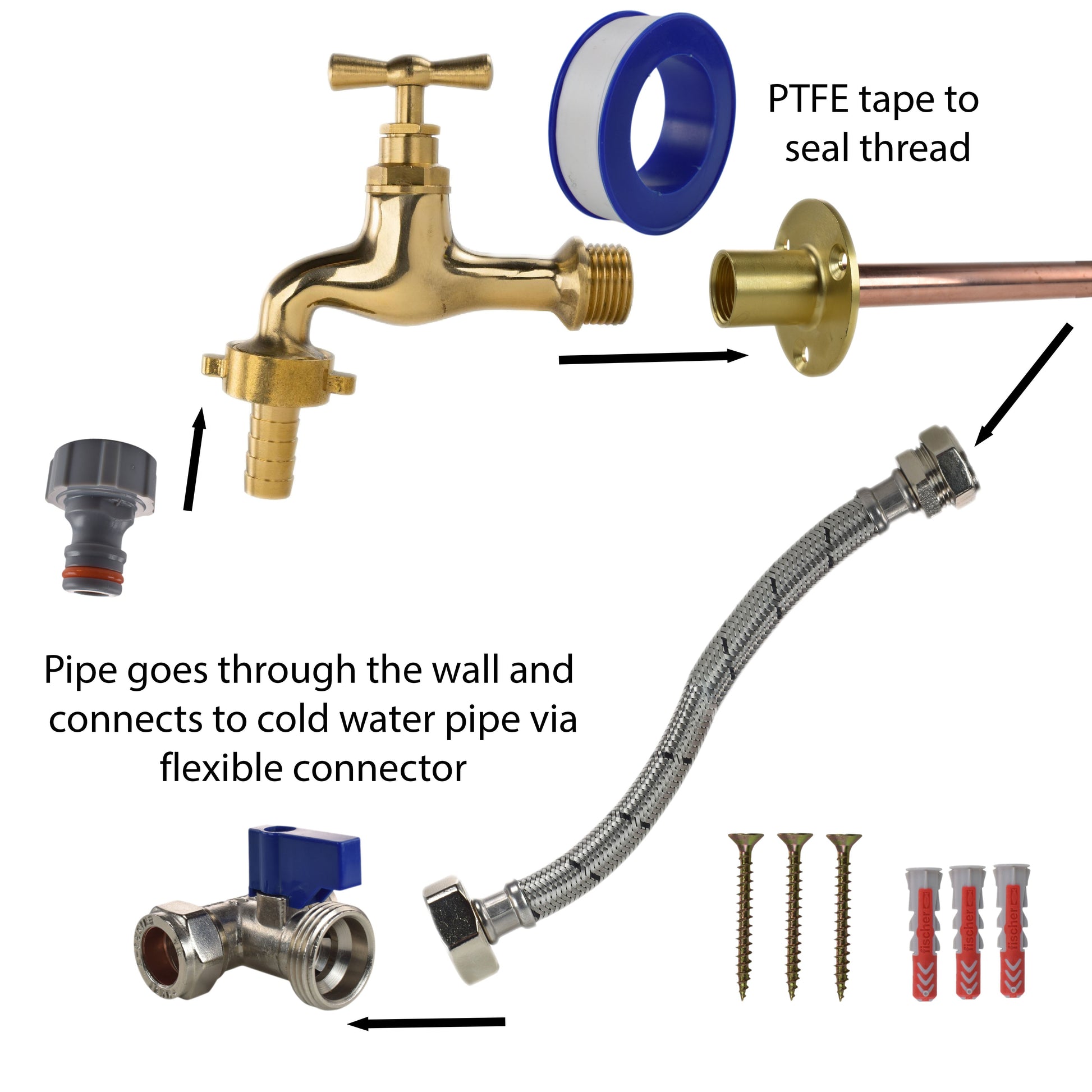 PTFE tape to seal thread

Pipe goes through the wall and connects to cold water pipe via flexible connector

fischer

fischer

fischer