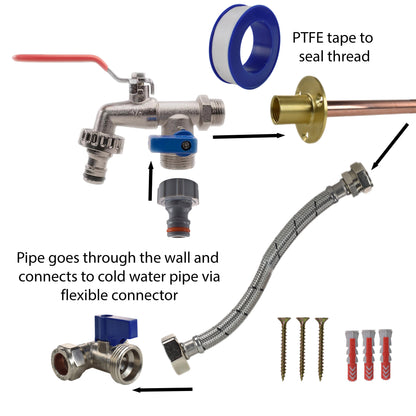 PTFE tape to seal thread

Pipe goes through the wall and connects to cold water pipe via flexible connector