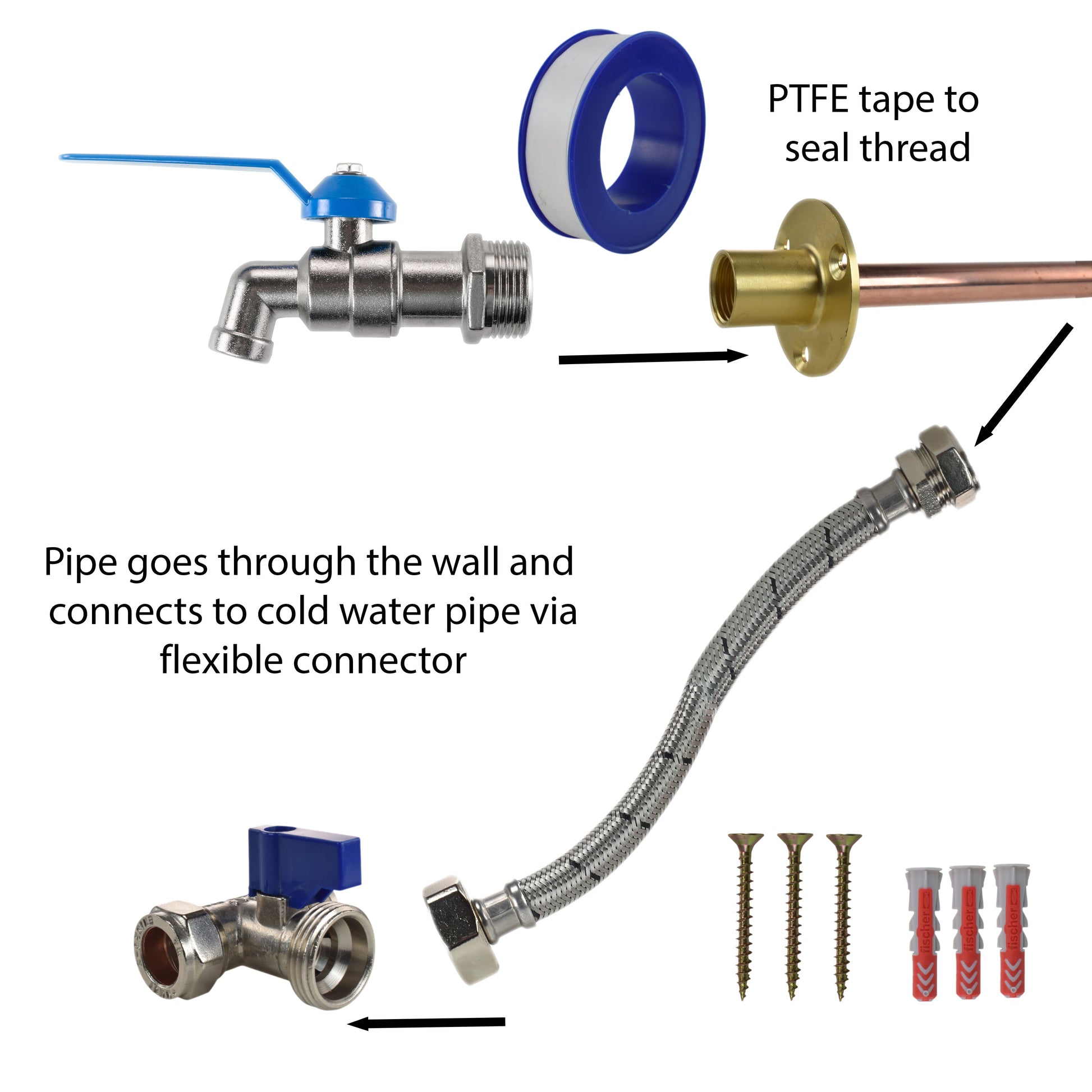 PTFE tape to seal thread

Pipe goes through the wall and connects to cold water pipe via flexible connector

fischer fischer fischer